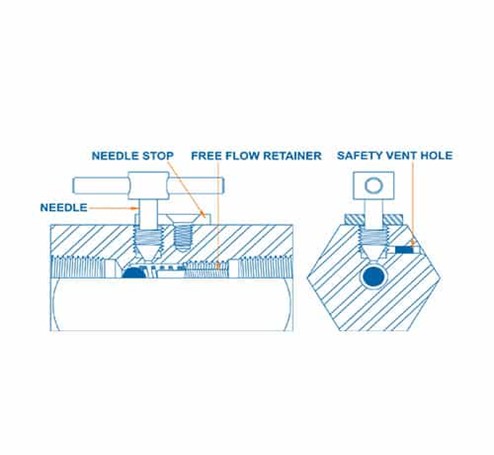 NEEDLE STOP
FREE FLOW RETAINER
SAFETY VENT HOLE
NEEDLE