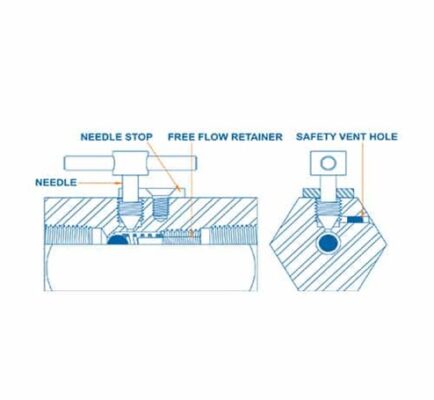 NEEDLE STOP
FREE FLOW RETAINER
SAFETY VENT HOLE
NEEDLE